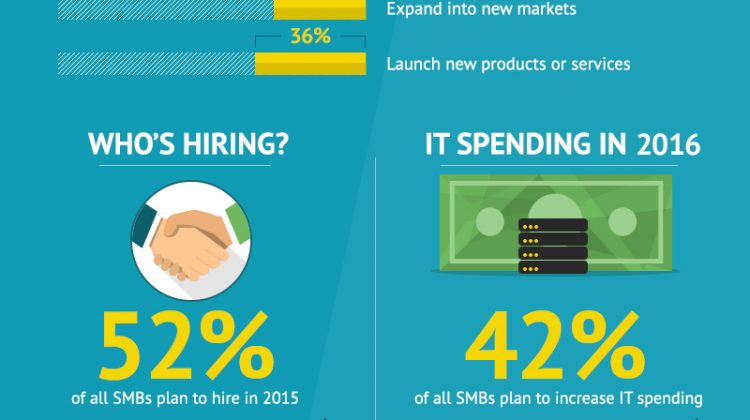 Expand into new markets

36%

Launch new products or services

WHO'S HIRING?

52%

of all SMBs plan to hire in 2015

IT SPENDING IN 2016

42%

of all SMBs plan to increase IT spending