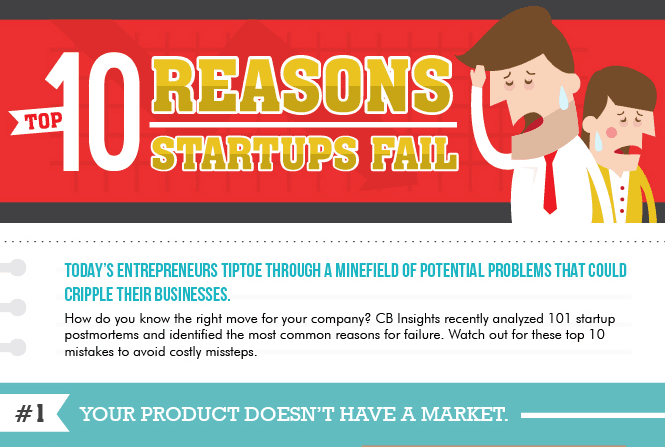 TOP 10 REASONS STARTUPS FAIL

TODAY'S ENTREPRENEURS TIPTOE THROUGH A MINEFIELD OF POTENTIAL PROBLEMS THAT COULD CRIPPLE THEIR BUSINESSES.

How do you know the right move for your company? CB Insights recently analyzed 101 startup postmortems and identified the most common reasons for failure. Watch out for these top 10 mistakes to avoid costly missteps.

#1 YOUR PRODUCT DOESN'T HAVE A MARKET.